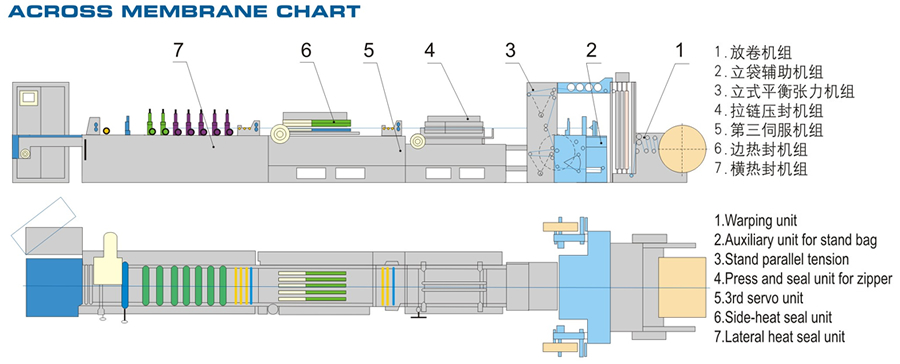 ACROSS MEMBRANE CHART

7
6
5
4
3
2
1

1. 放卷机组
2. 立袋辅助机组
3. 立式平衡张力机组
4. 拉链压封机组
5. 第三伺服机组
6. 边热封机组
7. 横热封机组

1.Warping unit
2.Auxiliary unit for stand bag
3.Stand parallel tension
4.Press and seal unit for zipper
5.3rd servo unit
6.Side-heat seal unit
7.Lateral heat seal unit